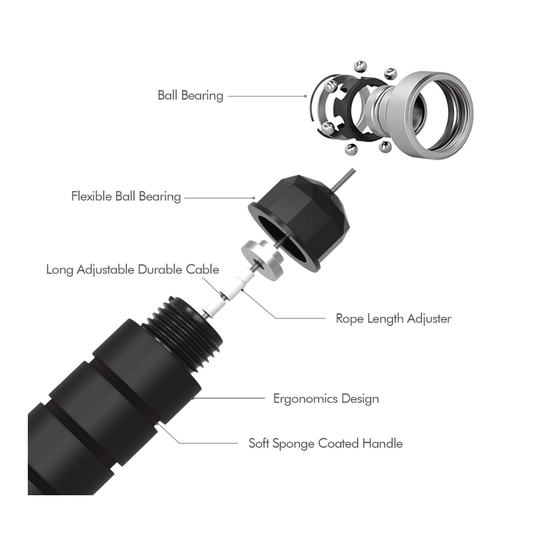 Ball Bearing

Flexible Ball Bearing

Long Adjustable Durable Cable

Rope Length Adjuster

Ergonomics Design

Soft Sponge Coated Handle